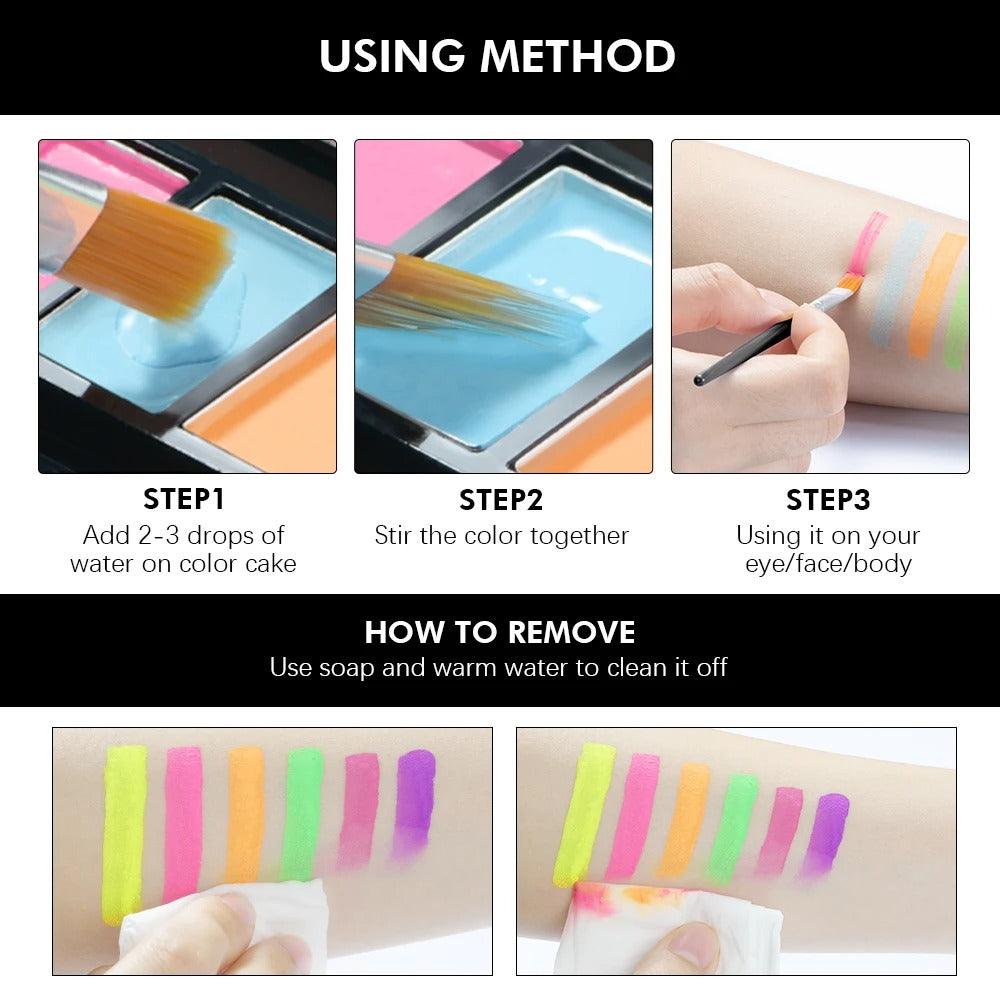 USING METHOD

STEP1
Add 2-3 drops of water on color cake

STEP2
Stir the color together

STEP3
Using it on your eye/face/body

HOW TO REMOVE
Use soap and warm water to clean it off